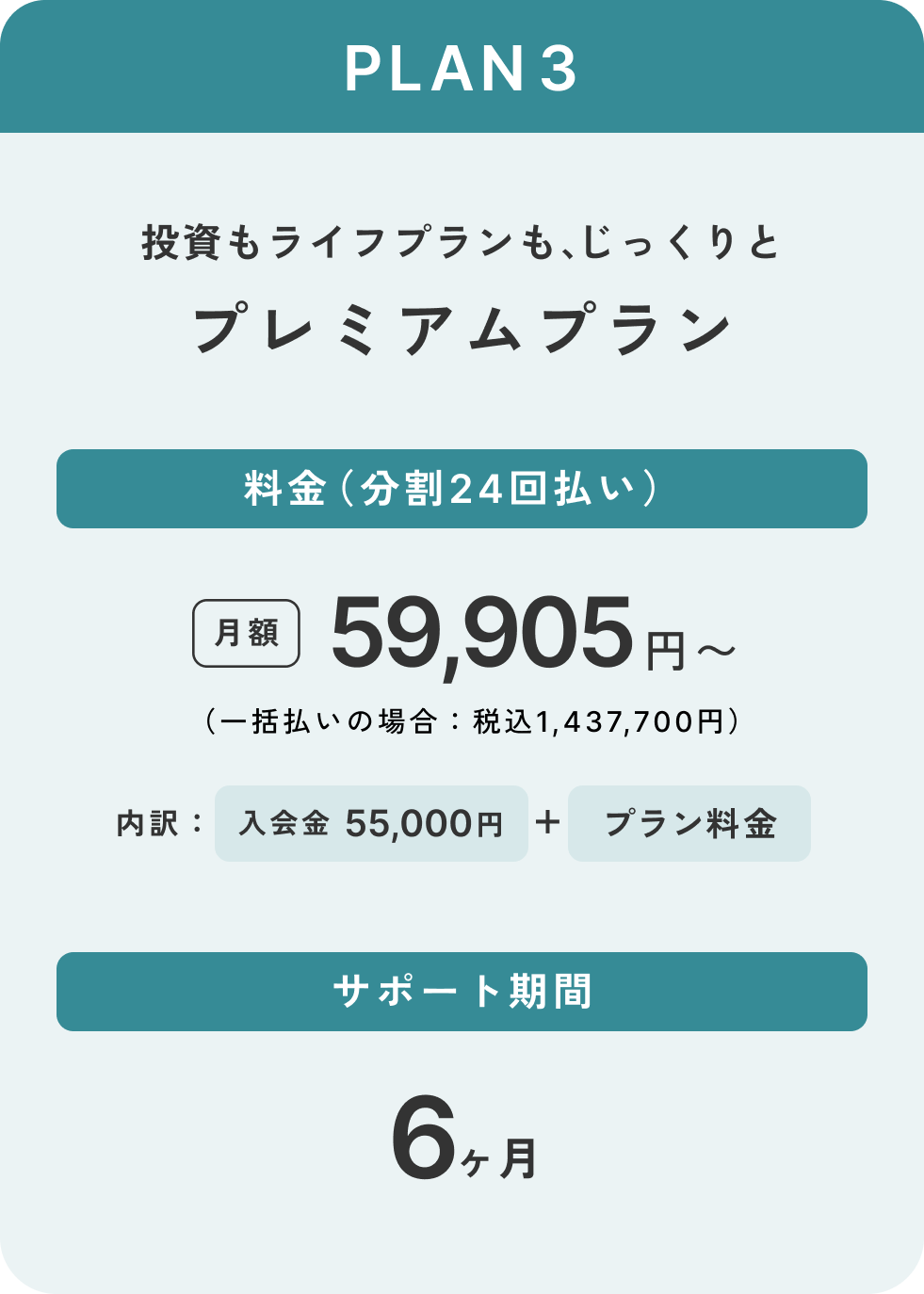 PLAN 3

投資もライフプランも、じっくりと
プレミアムプラン

料金（分割24回払い）

月額 59,905円～

（一括払いの場合：税込1,437,700円）

内訳： 入会金 55,000円 ＋ プラン料金

サポート期間

6ヶ月